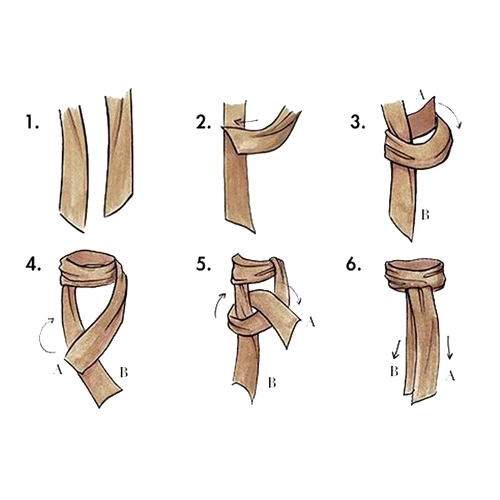 1.

2.

3.
A
B

4.
A
B

5.
A
B

6.
B
A