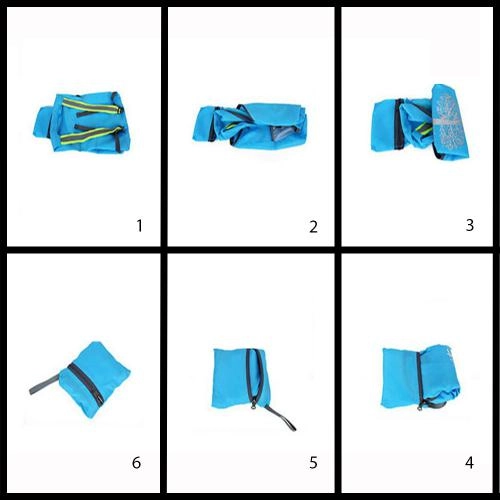 1

2

3

6

5

4