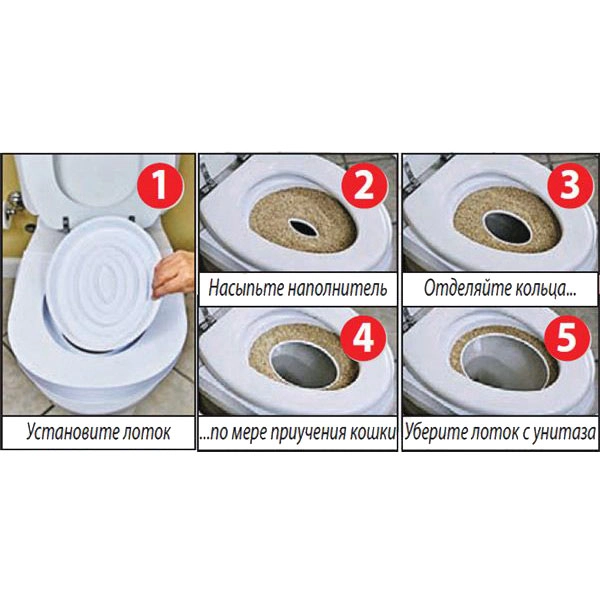 1
Установите лоток

2
Насыпьте наполнитель

3
Отделяйте кольца...

4
...по мере приучения кошки

5
Уберите лоток с унитаза