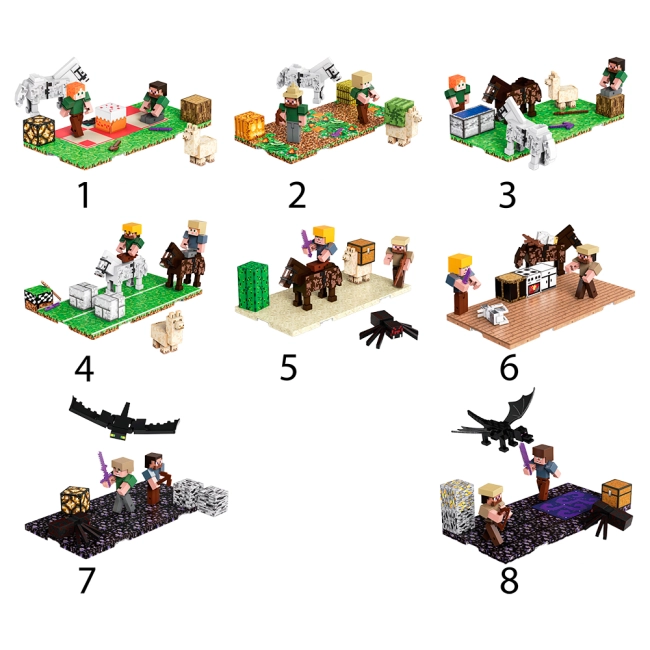 1
2
3
4
5
6
7
8