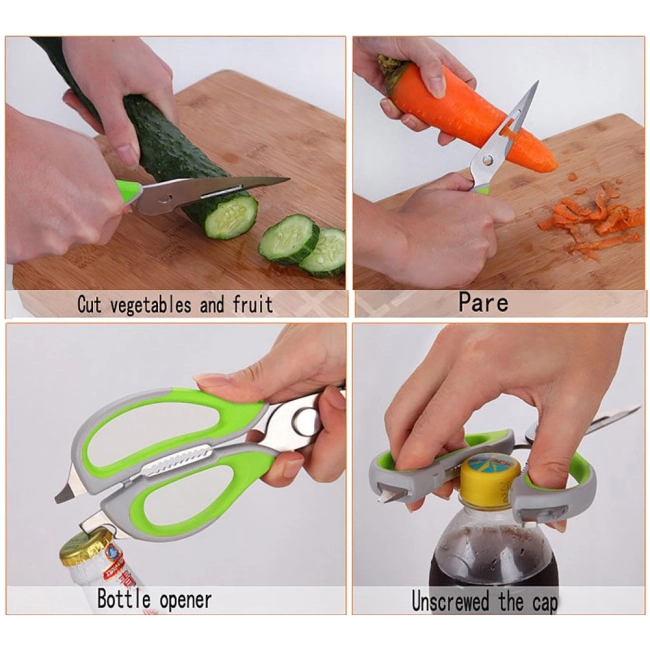 Cut vegetables and fruit

Pare

Bottle opener

Unscrewed the cap